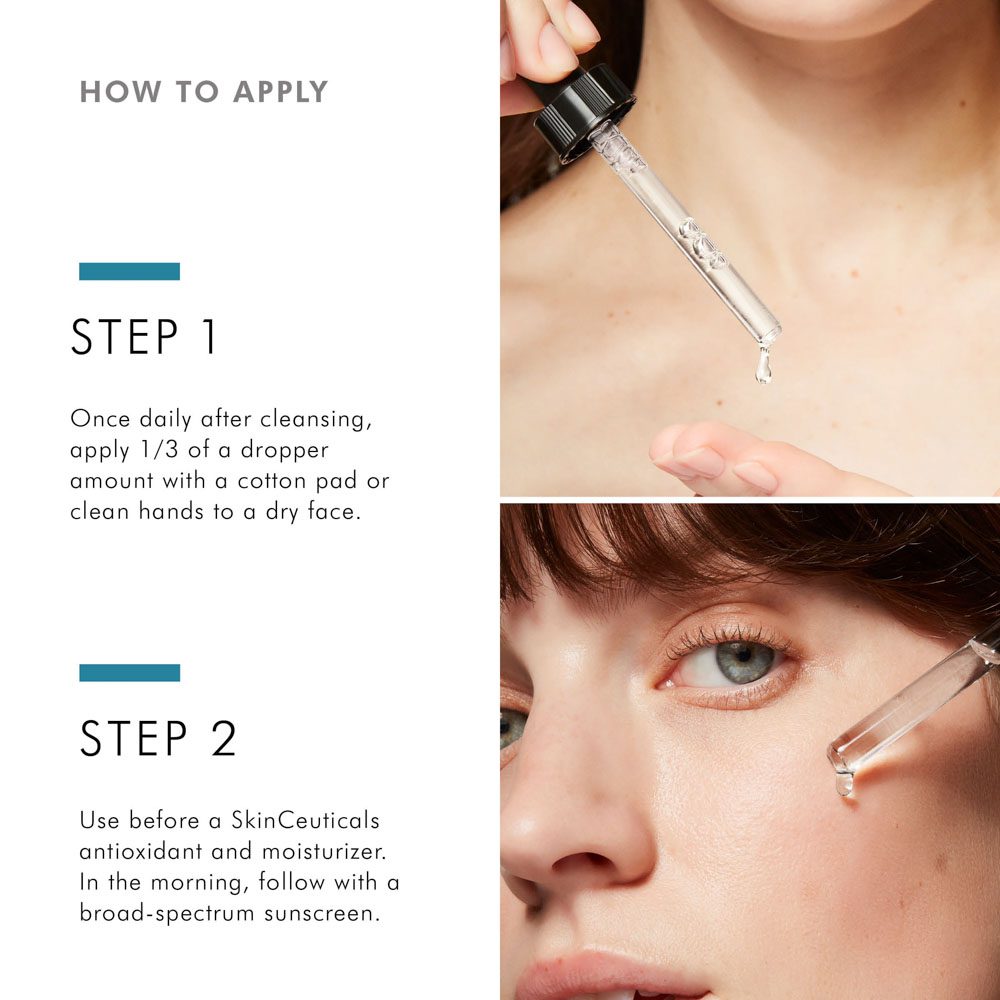 HOW TO APPLY

STEP 1

Once daily after cleansing, apply 1/3 of a dropper amount with a cotton pad or clean hands to a dry face.

STEP 2

Use before a SkinCeuticals antioxidant and moisturizer. In the morning, follow with a broad-spectrum sunscreen.